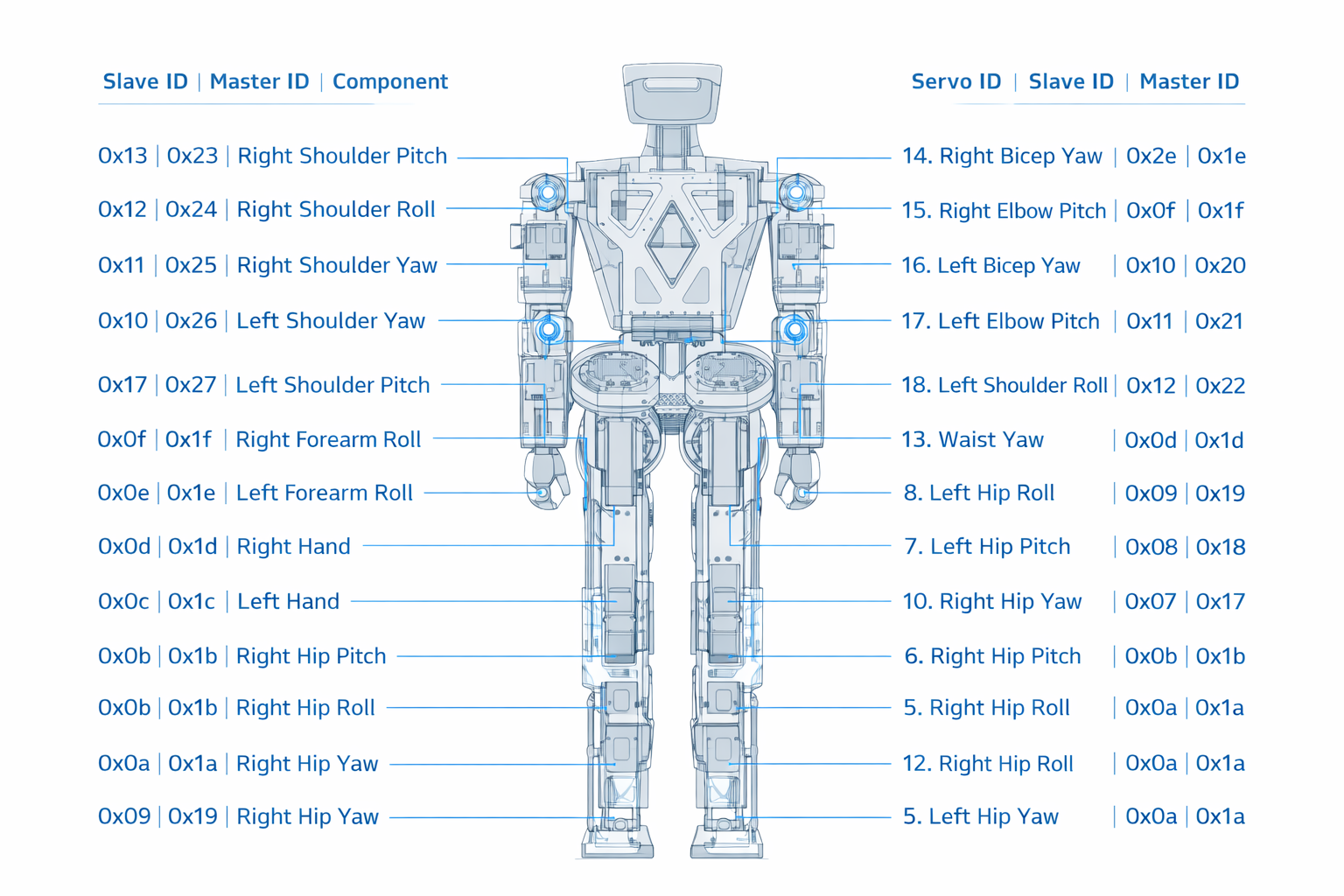 Slave ID | Master ID | Component

0x13 | 0x23 | Right Shoulder Pitch
0x12 | 0x24 | Right Shoulder Roll
0x11 | 0x25 | Right Shoulder Yaw
0x10 | 0x26 | Left Shoulder Yaw
0x17 | 0x27 | Left Shoulder Pitch
0x0f | 0x1f | Right Forearm Roll
0x0e | 0x1e | Left Forearm Roll
0x0d | 0x1d | Right Hand
0x0c | 0x1c | Left Hand
0x0b | 0x1b | Right Hip Pitch
0x0b | 0x1b | Right Hip Roll
0x0a | 0x1a | Right Hip Yaw
0x09 | 0x19 | Right Hip Yaw

Servo ID | Slave ID | Master ID

14. Right Bicep Yaw | 0x2e | 0x1e
15. Right Elbow Pitch | 0x0f | 0x1f
16. Left Bicep Yaw | 0x10 | 0x20
17. Left Elbow Pitch | 0x11 | 0x21
18. Left Shoulder Roll | 0x12 | 0x22
13. Waist Yaw | 0x0d | 0x1d
8. Left Hip Roll | 0x09 | 0x19
7. Left Hip Pitch | 0x08 | 0x18
10. Right Hip Yaw | 0x07 | 0x17
6. Right Hip Pitch | 0x0b | 0x1b
5. Right Hip Roll | 0x0a | 0x1a
12. Right Hip Roll | 0x0a | 0x1a
5. Left Hip Yaw | 0x0a | 0x1a